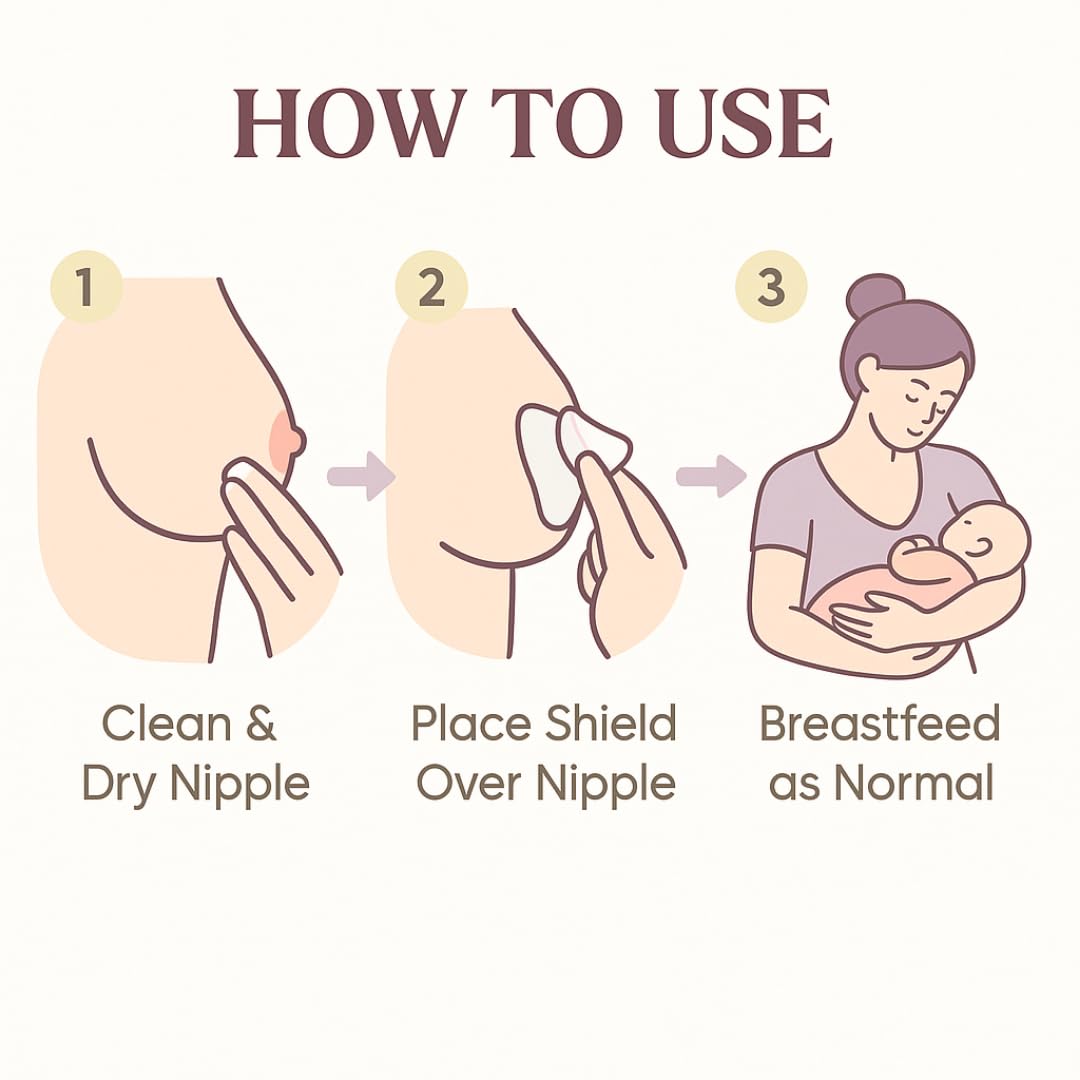 HOW TO USE

1

Clean & Dry Nipple

2

Place Shield Over Nipple

3

Breastfeed as Normal