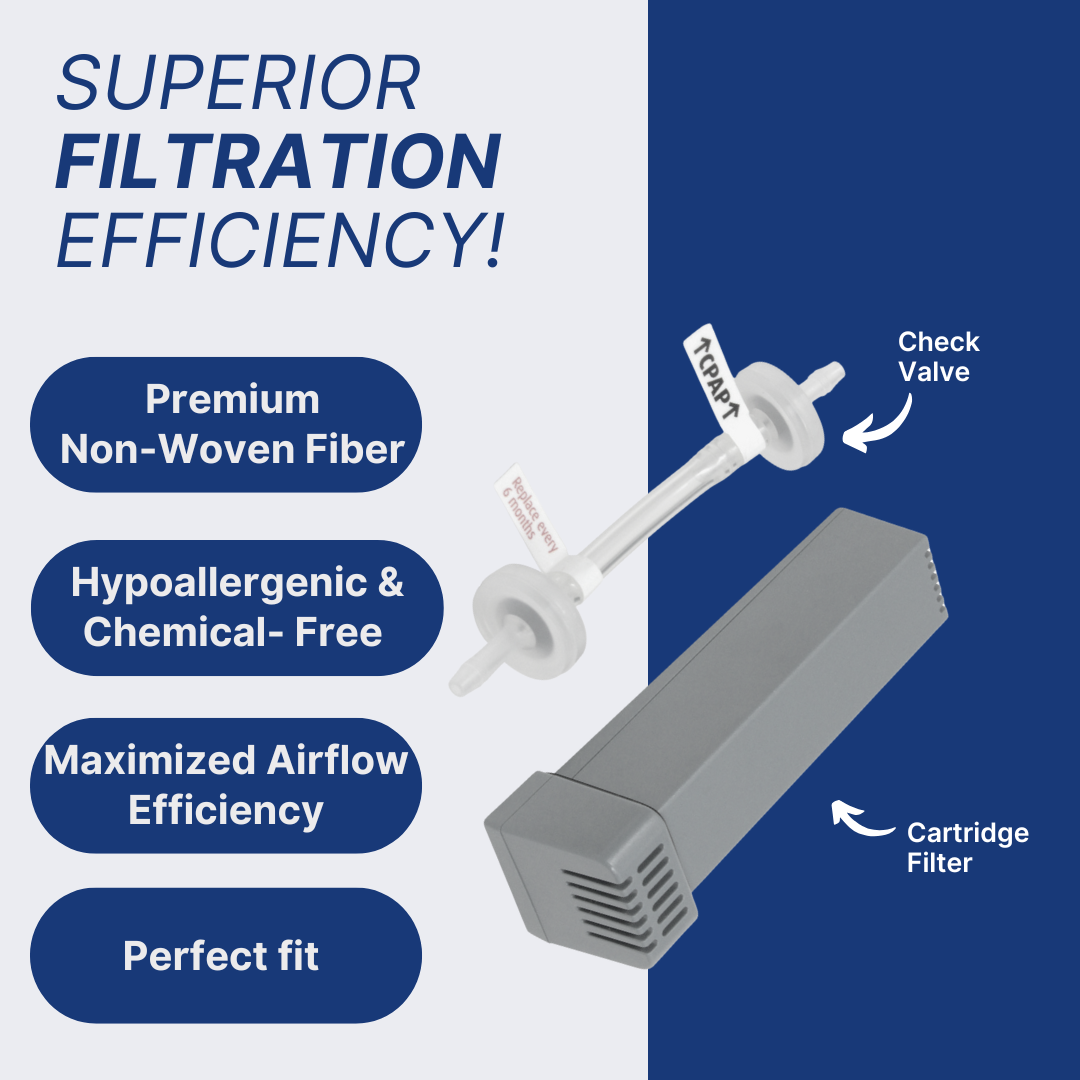 SUPERIOR
FILTRATION
EFFICIENCY!

Premium Non-Woven Fiber

Hypoallergenic & Chemical- Free

Maximized Airflow Efficiency

Perfect fit

↑CPAP↑

Replace every 6 months

Check Valve

Cartridge Filter