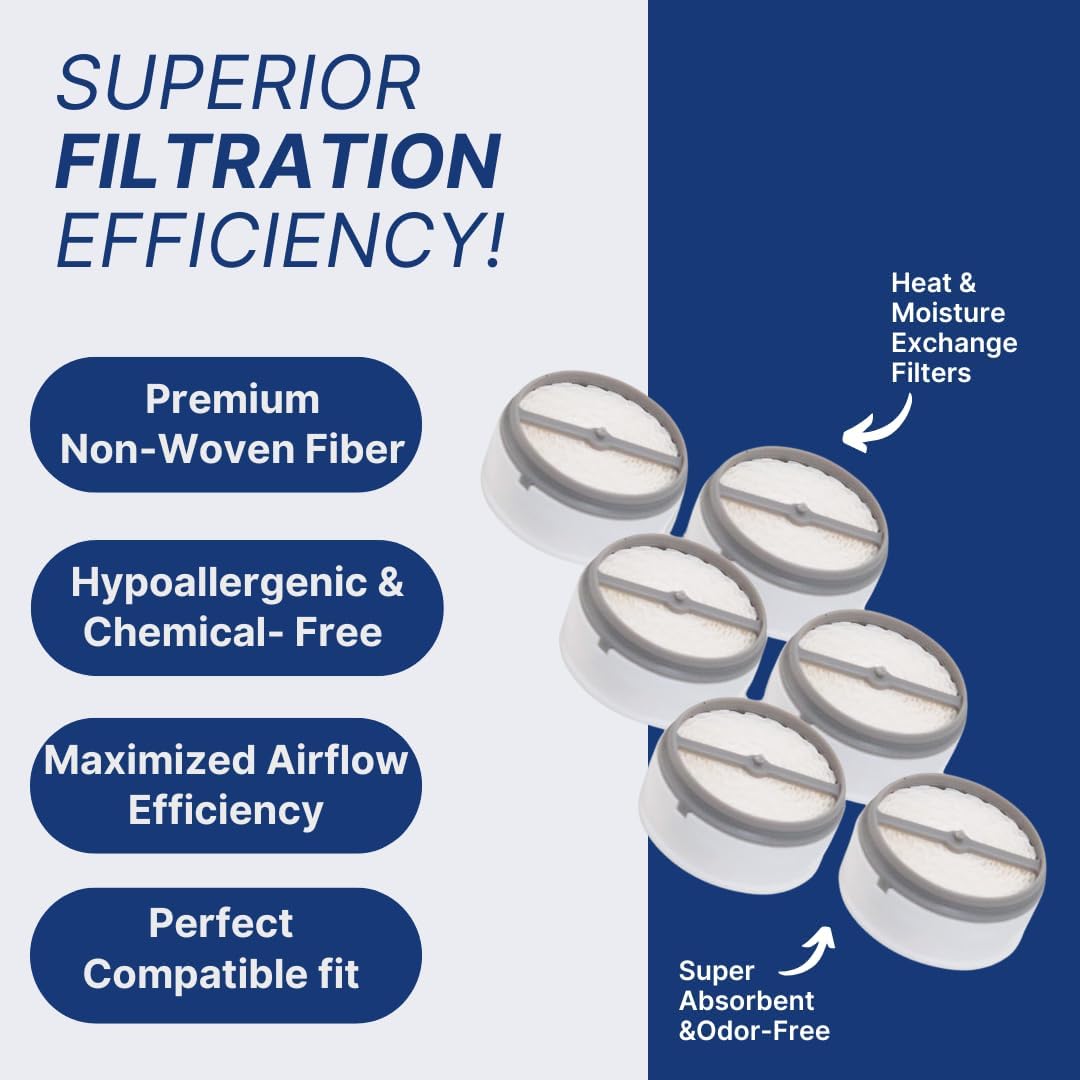 SUPERIOR
FILTRATION
EFFICIENCY!

Premium Non-Woven Fiber

Hypoallergenic & Chemical- Free

Maximized Airflow Efficiency

Perfect Compatible fit

Heat & Moisture Exchange Filters

Super Absorbent &Odor-Free